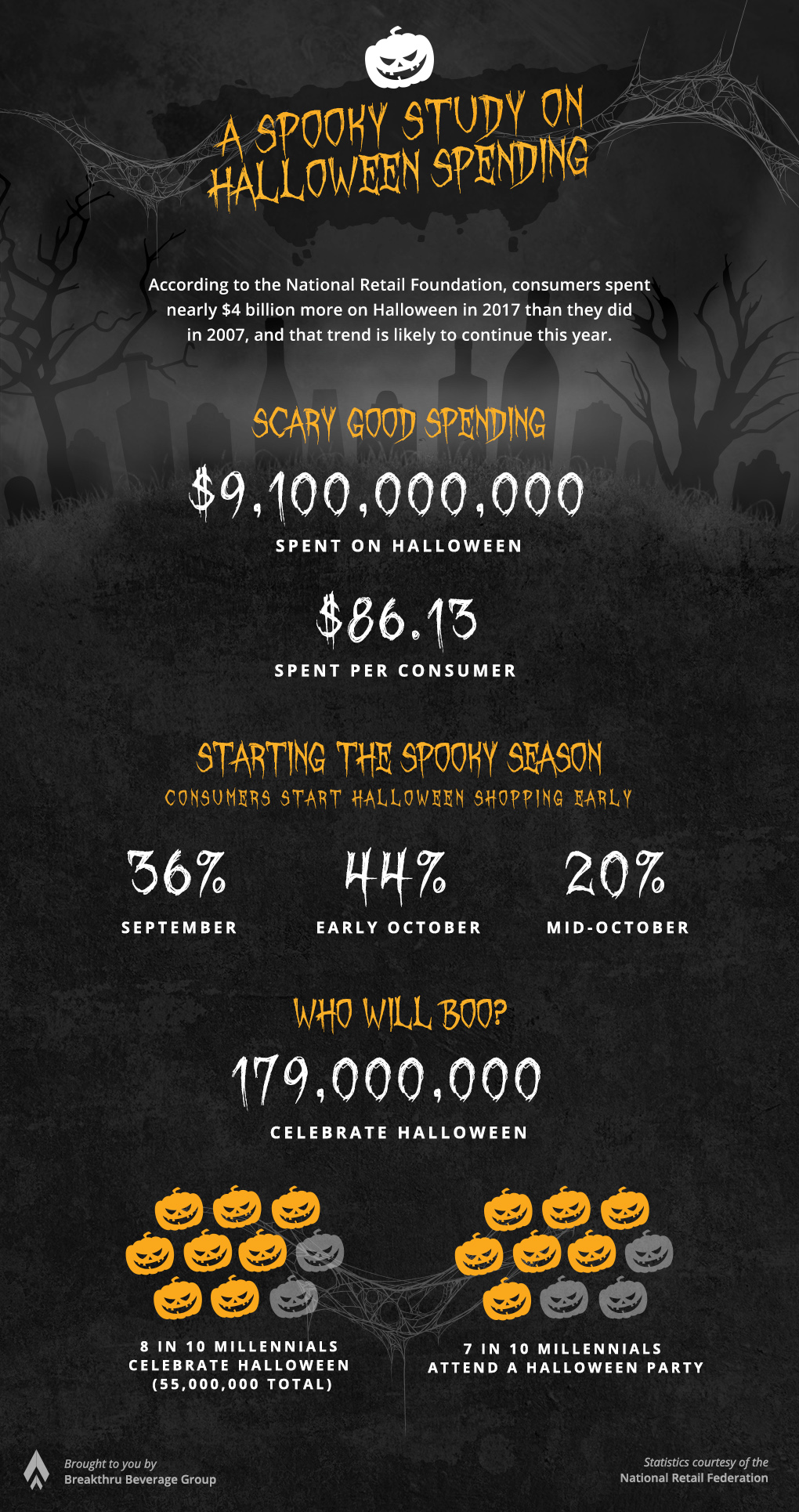 A SPOOKY STUDY ON HALLOWEEN SPENDING

According to the National Retail Foundation, consumers spent nearly $4 billion more on Halloween in 2017 than they did in 2007, and that trend is likely to continue this year.

SCARY GOOD SPENDING

$9,100,000,000

SPENT ON HALLOWEEN

$86.13

SPENT PER CONSUMER

STARTING THE SPOOKY SEASON

CONSUMERS START HALLOWEEN SHOPPING EARLY

36%
SEPTEMBER

44%
EARLY OCTOBER

20%
MID-OCTOBER

WHO WILL BOO?

179,000,000

CELEBRATE HALLOWEEN

8 IN 10 MILLENNIALS CELEBRATE HALLOWEEN (55,000,000 TOTAL)

7 IN 10 MILLENNIALS ATTEND A HALLOWEEN PARTY

Brought to you by
Breakthru Beverage Group

Statistics courtesy of the
National Retail Federation