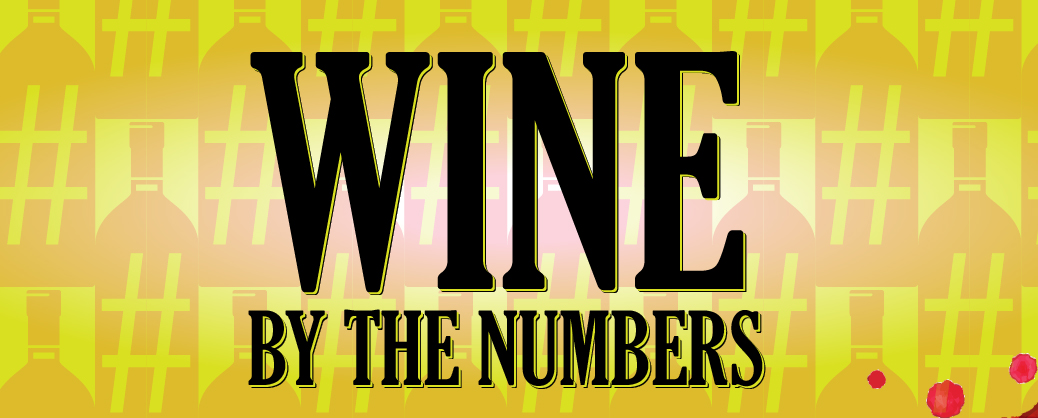 WINE
BY THE NUMBERS