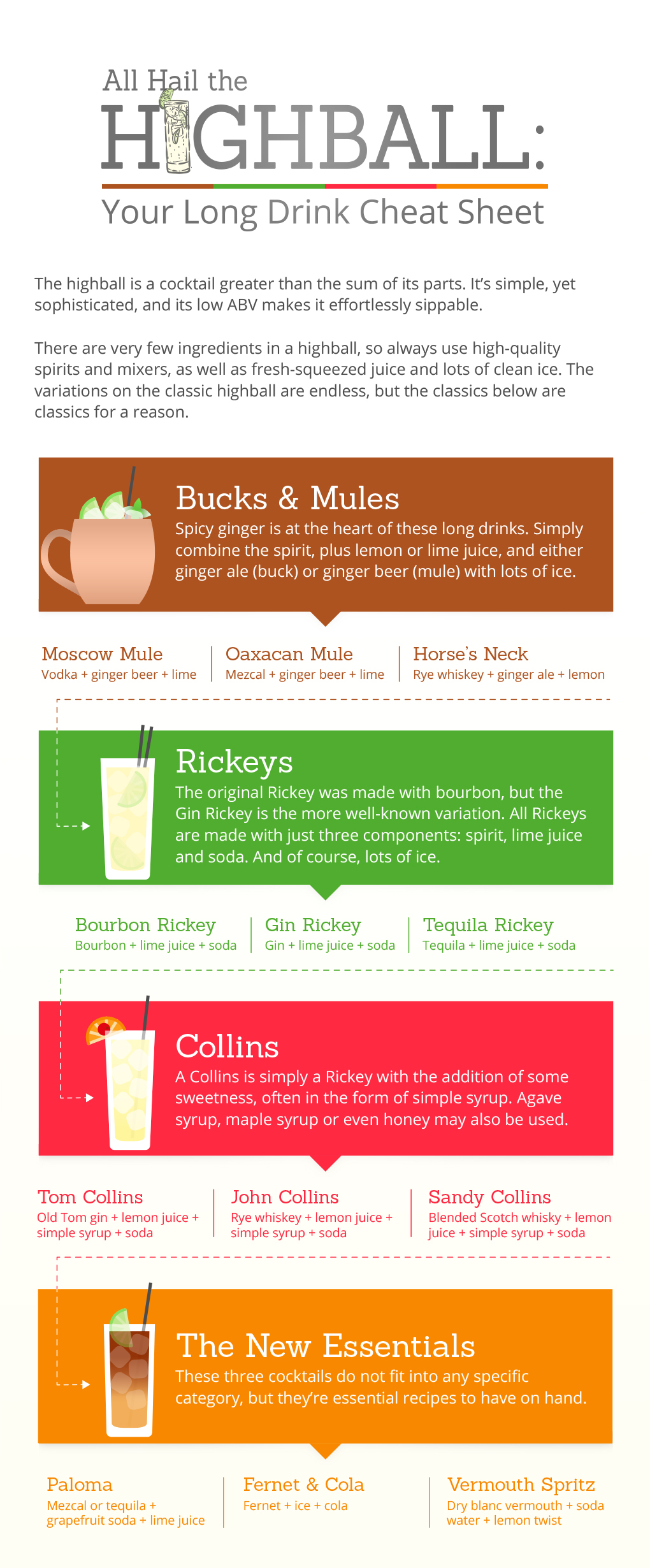 All Hail the

HIGHBALL:

Your Long Drink Cheat Sheet

The highball is a cocktail greater than the sum of its parts. It's simple, yet sophisticated, and its low ABV makes it effortlessly sippable.

There are very few ingredients in a highball, so always use high-quality spirits and mixers, as well as fresh-squeezed juice and lots of clean ice. The variations on the classic highball are endless, but the classics below are classics for a reason.

Bucks & Mules

Spicy ginger is at the heart of these long drinks. Simply combine the spirit, plus lemon or lime juice, and either ginger ale (buck) or ginger beer (mule) with lots of ice.

Moscow Mule
Vodka + ginger beer + lime

Oaxacan Mule
Mezcal + ginger beer + lime

Horse's Neck
Rye whiskey + ginger ale + lemon

Rickeys

The original Rickey was made with bourbon, but the Gin Rickey is the more well-known variation. All Rickeys are made with just three components: spirit, lime juice and soda. And of course, lots of ice.

Bourbon Rickey
Bourbon + lime juice + soda

Gin Rickey
Gin + lime juice + soda

Tequila Rickey
Tequila + lime juice + soda

Collins

A Collins is simply a Rickey with the addition of some sweetness, often in the form of simple syrup. Agave syrup, maple syrup or even honey may also be used.

Tom Collins
Old Tom gin + lemon juice + simple syrup + soda

John Collins
Rye whiskey + lemon juice + simple syrup + soda

Sandy Collins
Blended Scotch whisky + lemon juice + simple syrup + soda

The New Essentials

These three cocktails do not fit into any specific category, but they're essential recipes to have on hand.

Paloma
Mezcal or tequila + grapefruit soda + lime juice

Fernet & Cola
Fernet + ice + cola

Vermouth Spritz
Dry blanc vermouth + soda water + lemon twist