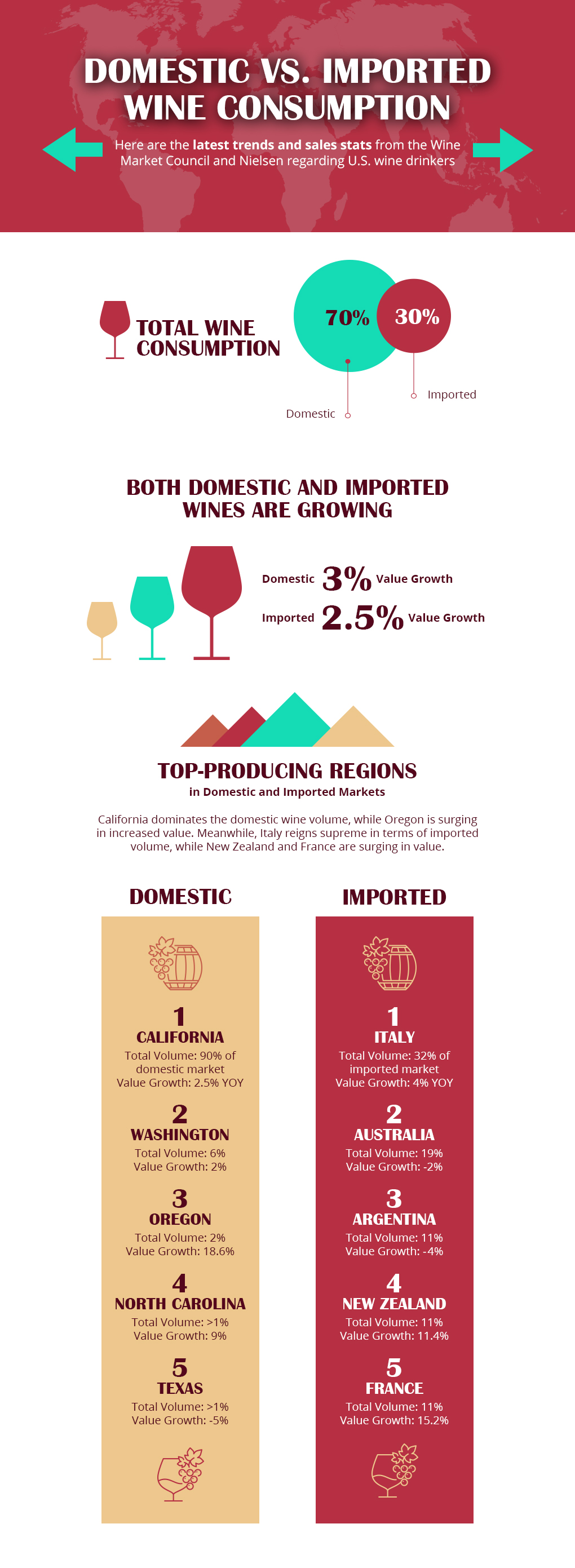 DOMESTIC VS. IMPORTED WINE CONSUMPTION

Here are the latest trends and sales stats from the Wine Market Council and Nielsen regarding U.S. wine drinkers

TOTAL WINE CONSUMPTION

70%

30%

Imported

Domestic

BOTH DOMESTIC AND IMPORTED WINES ARE GROWING

Domestic 3% Value Growth

Imported 2.5% Value Growth

TOP-PRODUCING REGIONS
in Domestic and Imported Markets

California dominates the domestic wine volume, while Oregon is surging in increased value. Meanwhile, Italy reigns supreme in terms of imported volume, while New Zealand and France are surging in value.

DOMESTIC

1
CALIFORNIA
Total Volume: 90% of domestic market
Value Growth: 2.5% YOY

2
WASHINGTON
Total Volume: 6%
Value Growth: 2%

3
OREGON
Total Volume: 2%
Value Growth: 18.6%

4
NORTH CAROLINA
Total Volume: >1%
Value Growth: 9%

5
TEXAS
Total Volume: >1%
Value Growth: -5%

IMPORTED

1
ITALY
Total Volume: 32% of imported market
Value Growth: 4% YOY

2
AUSTRALIA
Total Volume: 19%
Value Growth: -2%

3
ARGENTINA
Total Volume: 11%
Value Growth: -4%

4
NEW ZEALAND
Total Volume: 11%
Value Growth: 11.4%

5
FRANCE
Total Volume: 11%
Value Growth: 15.2%